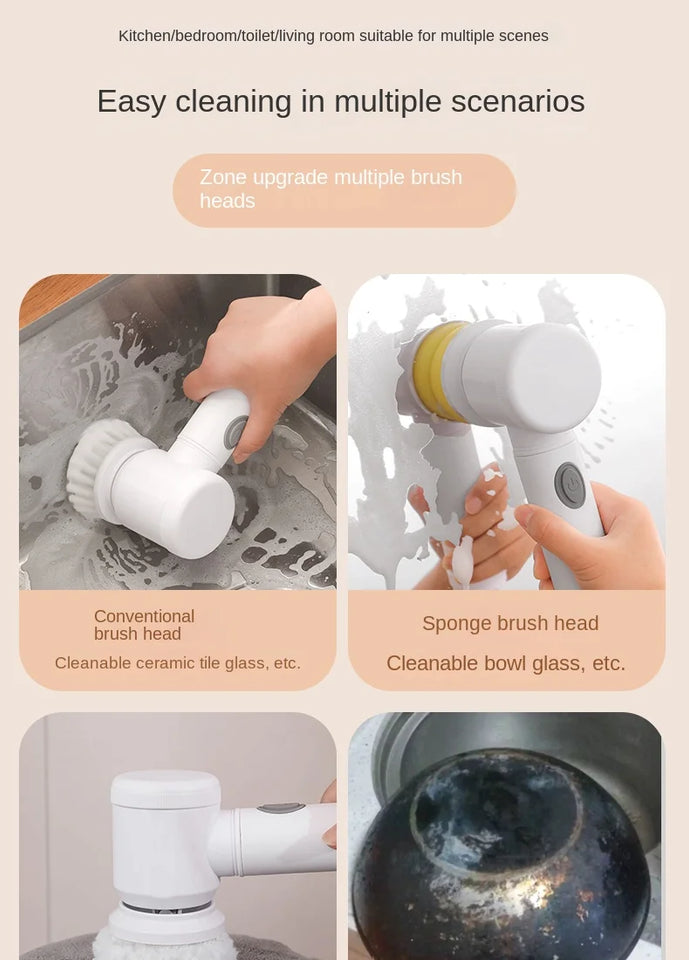 Kitchen/bedroom/toilet/living room suitable for multiple scenes

Easy cleaning in multiple scenarios

Zone upgrade multiple brush heads

Conventional brush head

Cleanable ceramic tile glass, etc.

Sponge brush head

Cleanable bowl glass, etc.