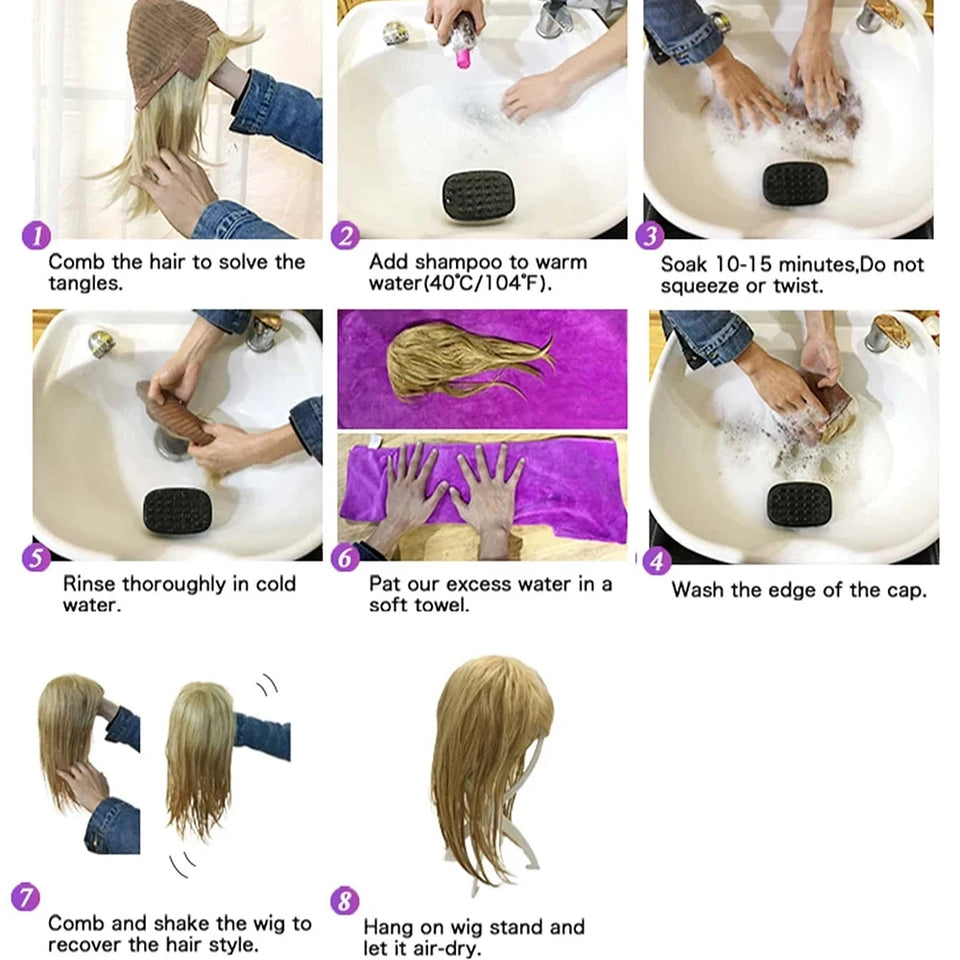 1
Comb the hair to solve the tangles.

2
Add shampoo to warm water(40℃/104°F).

3
Soak 10-15 minutes,Do not squeeze or twist.

5
Rinse thoroughly in cold water.

6
Pat our excess water in a soft towel.

4
Wash the edge of the cap.

7
Comb and shake the wig to recover the hair style.

8
Hang on wig stand and let it air-dry.